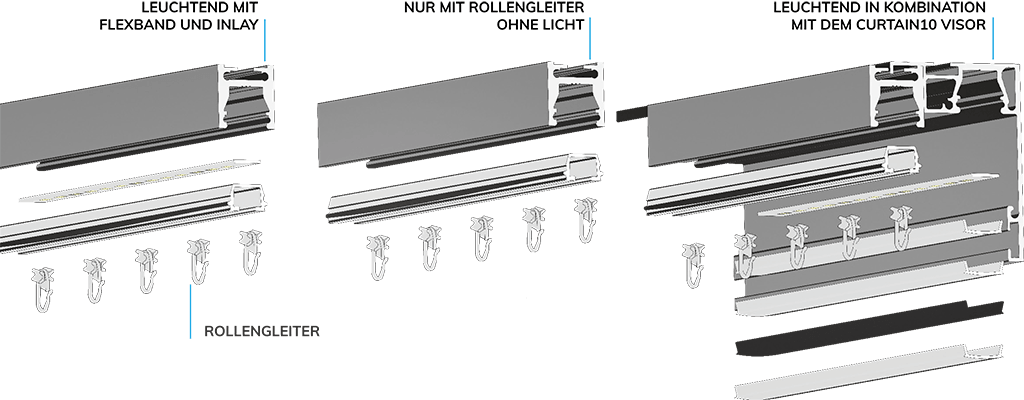 LEUCHTEND MIT FLEXBAND UND INLAY

NUR MIT ROLLENGLEITER OHNE LICHT

LEUCHTEND IN KOMBINATION MIT DEM CURTAIN10 VISOR

ROLLENGLEITER