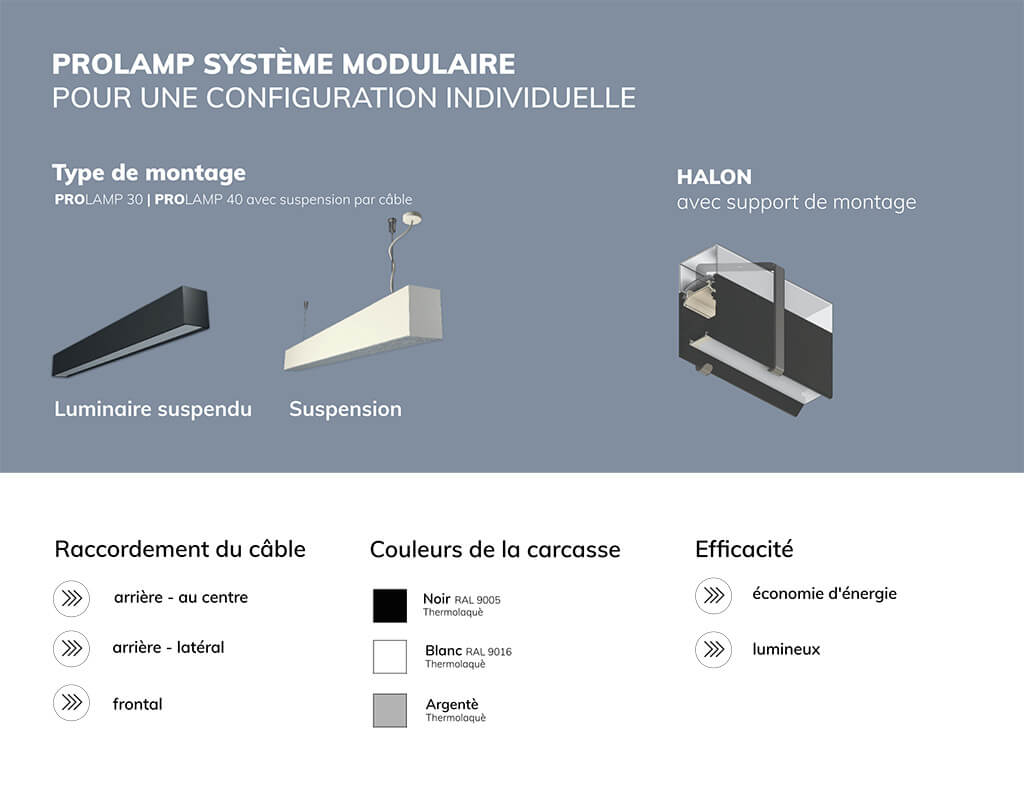 PROLAMP SYSTÈME MODULAIRE
POUR UNE CONFIGURATION INDIVIDUELLE

Type de montage
PROLAMP 30 | PROLAMP 40 avec suspension par câble

Luminaire suspendu

Suspension

HALON
avec support de montage

Raccordement du câble

arrière - au centre

arrière - latéral

frontal

Couleurs de la carcasse

Noir RAL 9005
Thermolaquè

Blanc RAL 9016
Thermolaquè

Argentè
Thermolaquè

Efficacité

économie d'énergie

lumineux